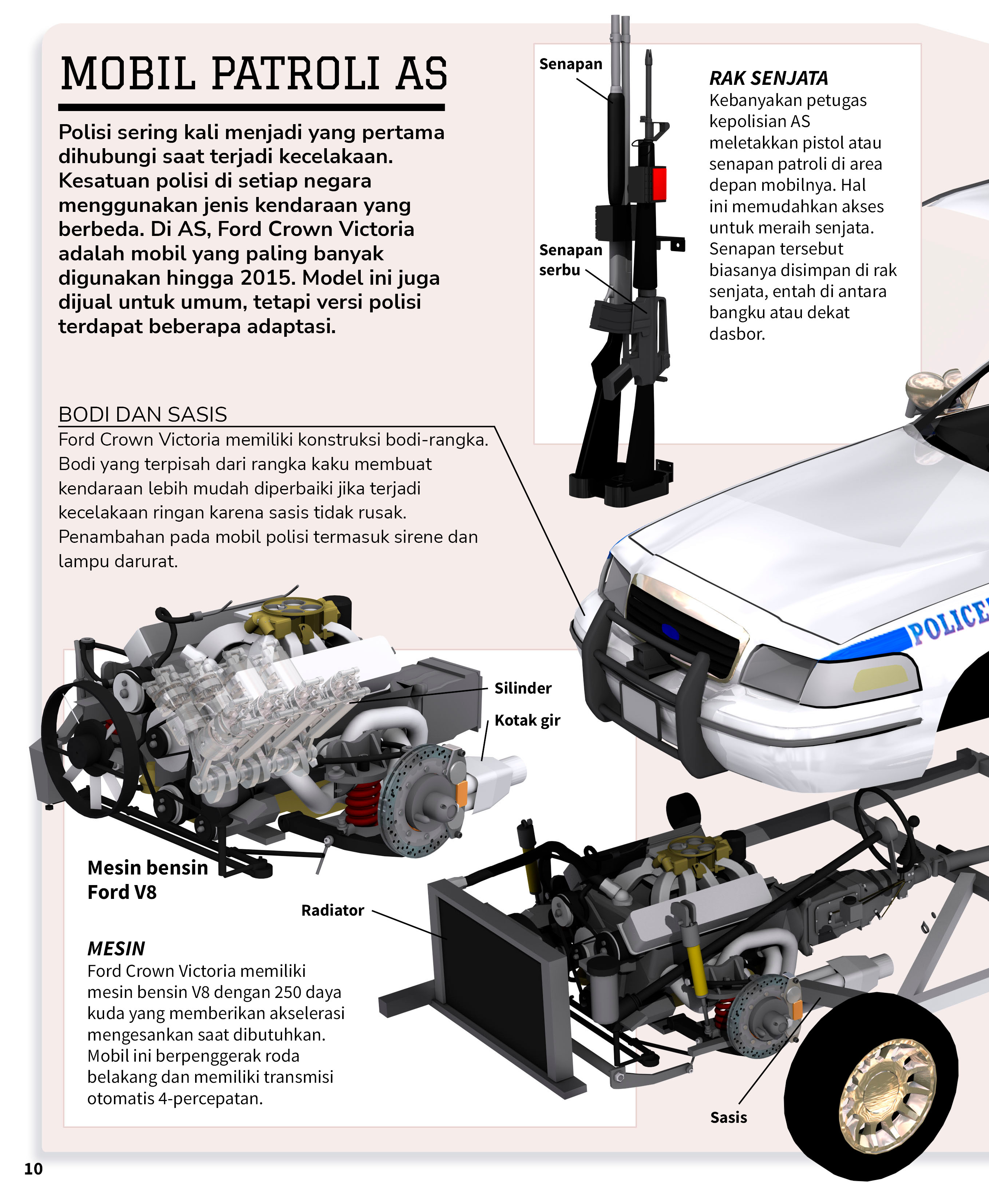 MOBIL PATROLI AS

Polisi sering kali menjadi yang pertama dihubungi saat terjadi kecelakaan. Kesatuan polisi di setiap negara menggunakan jenis kendaraan yang berbeda. Di AS, Ford Crown Victoria adalah mobil yang paling banyak digunakan hingga 2015. Model ini juga dijual untuk umum, tetapi versi polisi terdapat beberapa adaptasi.

Senapan

Senapan serbu

RAK SENJATA
Kebanyakan petugas kepolisian AS meletakkan pistol atau senapan patroli di area depan mobilnya. Hal ini memudahkan akses untuk meraih senjata. Senapan tersebut biasanya disimpan di rak senjata, entah di antara bangku atau dekat dasbor.

BODI DAN SASIS
Ford Crown Victoria memiliki konstruksi bodi-rangka. Bodi yang terpisah dari rangka kaku membuat kendaraan lebih mudah diperbaiki jika terjadi kecelakaan ringan karena sasis tidak rusak. Penambahan pada mobil polisi termasuk sirene dan lampu darurat.

POLICE

Silinder

Kotak gir

Mesin bensin Ford V8

Radiator

MESIN
Ford Crown Victoria memiliki mesin bensin V8 dengan 250 daya kuda yang memberikan akselerasi mengesankan saat dibutuhkan. Mobil ini berpenggerak roda belakang dan memiliki transmisi otomatis 4-percepatan.

Sasis

10