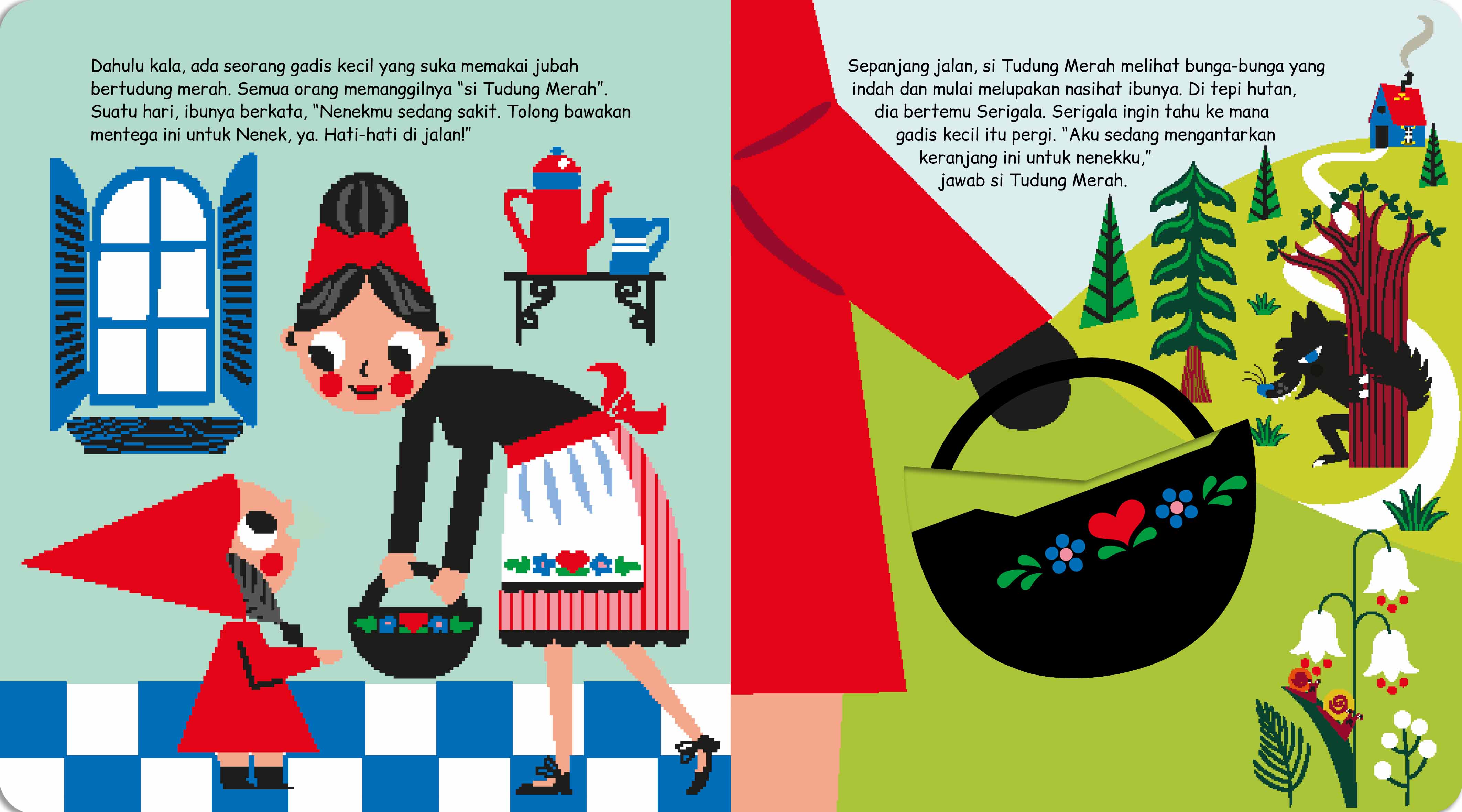 Dahulu kala, ada seorang gadis kecil yang suka memakai jubah bertudung merah. Semua orang memanggilnya "si Tudung Merah". Suatu hari, ibunya berkata, "Nenekmu sedang sakit. Tolong bawakan mentega ini untuk Nenek, ya. Hati-hati di jalan!"

Sepanjang jalan, si Tudung Merah melihat bunga-bunga yang indah dan mulai melupakan nasihat ibunya. Di tepi hutan, dia bertemu Serigala. Serigala ingin tahu ke mana gadis kecil itu pergi. "Aku sedang mengantarkan keranjang ini untuk nenekku," jawab si Tudung Merah.