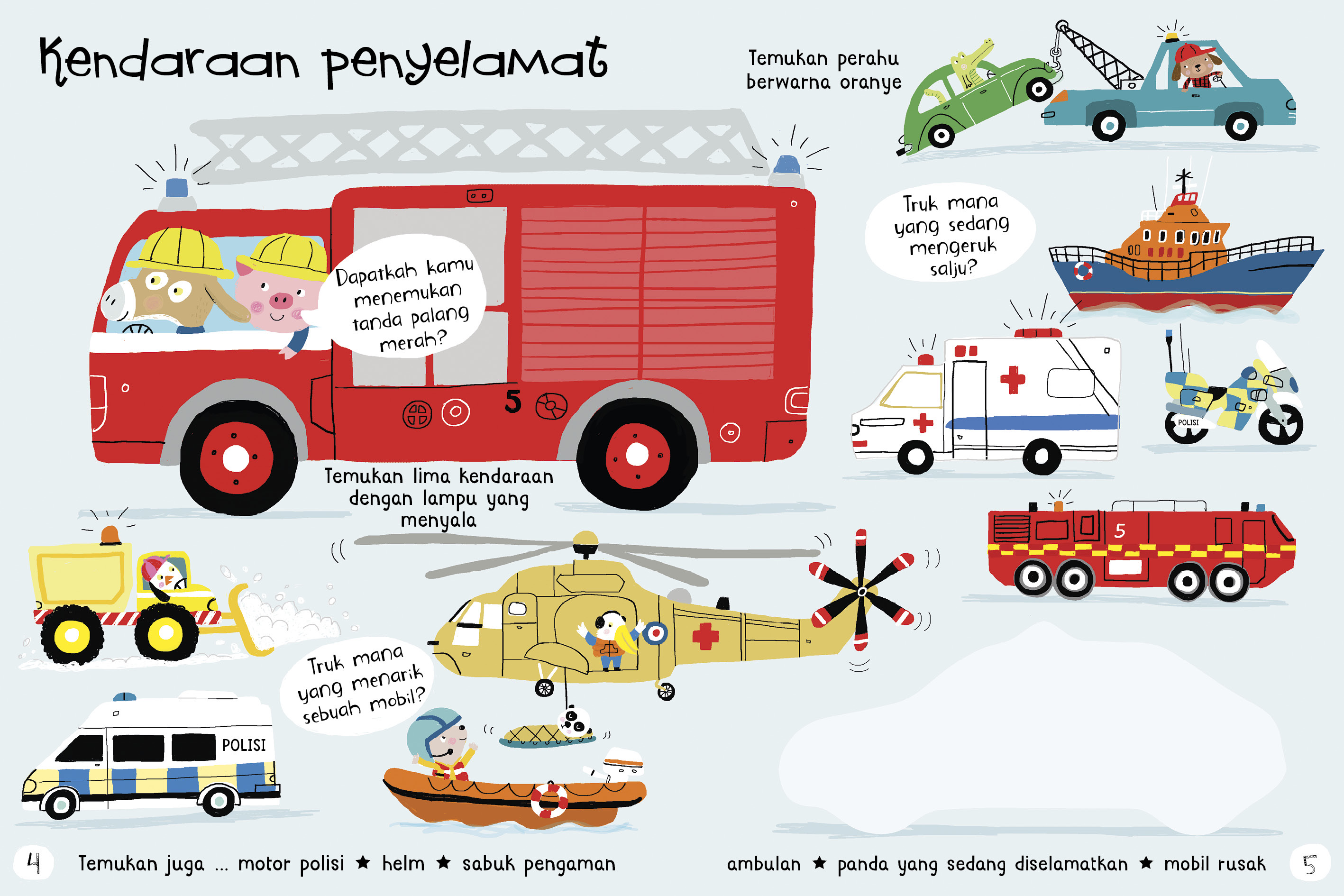 Kendaraan penyelamat

Temukan perahu berwarna oranye

Dapatkah kamu menemukan tanda palang merah?

Truk mana yang sedang mengeruk salju?

5

POLISI

Temukan lima kendaraan dengan lampu yang menyala

5

Truk mana yang menarik sebuah mobil?

POLISI

4 Temukan juga ... motor polisi ★ helm ★ sabuk pengaman

ambulan ★ panda yang sedang diselamatkan ★ mobil rusak 5