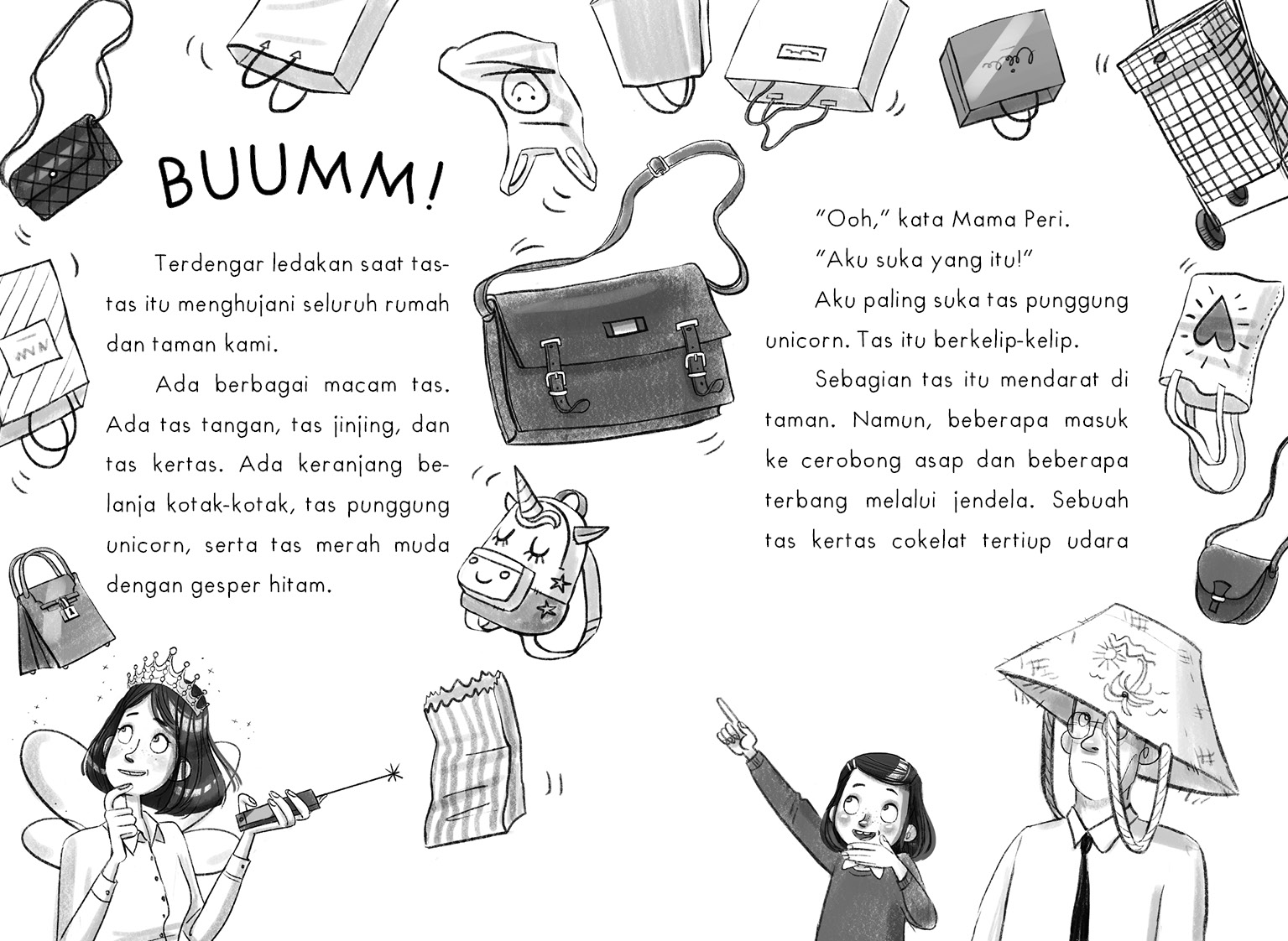 BUUMM!

Terdengar ledakan saat tas-tas itu menghujani seluruh rumah dan taman kami.

Ada berbagai macam tas. Ada tas tangan, tas jinjing, dan tas kertas. Ada keranjang belanja kotak-kotak, tas punggung unicorn, serta tas merah muda dengan gesper hitam.

"Ooh," kata Mama Peri. "Aku suka yang itu!"

Aku paling suka tas punggung unicorn. Tas itu berkelip-kelip.

Sebagian tas itu mendarat di taman. Namun, beberapa masuk ke cerobong asap dan beberapa terbang melalui jendela. Sebuah tas kertas cokelat tertiup udara