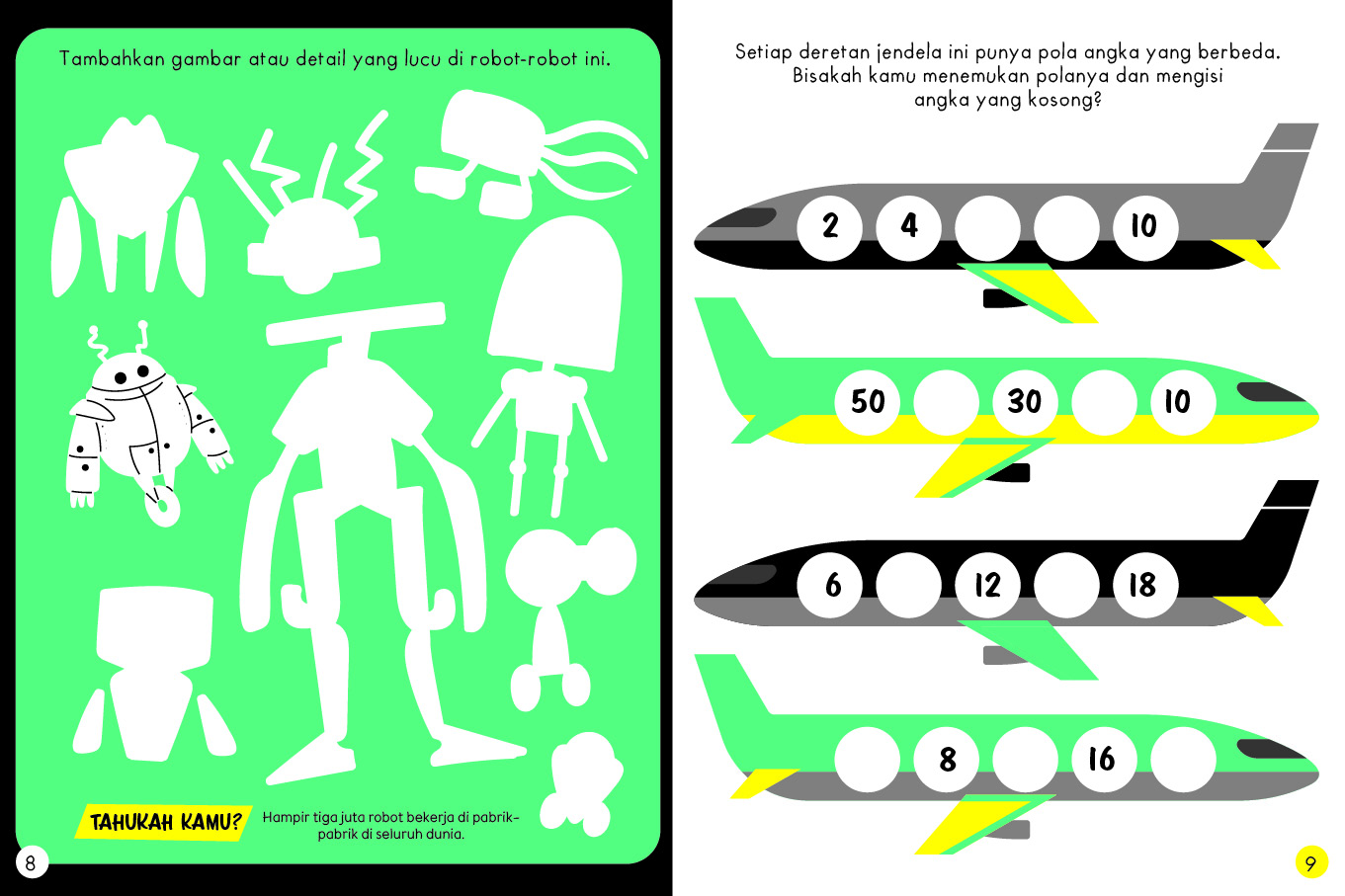 Tambahkan gambar atau detail yang lucu di robot-robot ini.

TAHUKAH KAMU?

Hampir tiga juta robot bekerja di pabrik-pabrik di seluruh dunia.

8

Setiap deretan jendela ini punya pola angka yang berbeda. Bisakah kamu menemukan polanya dan mengisi angka yang kosong?

2 4 10

50 30 10

6 12 18

8 16

9