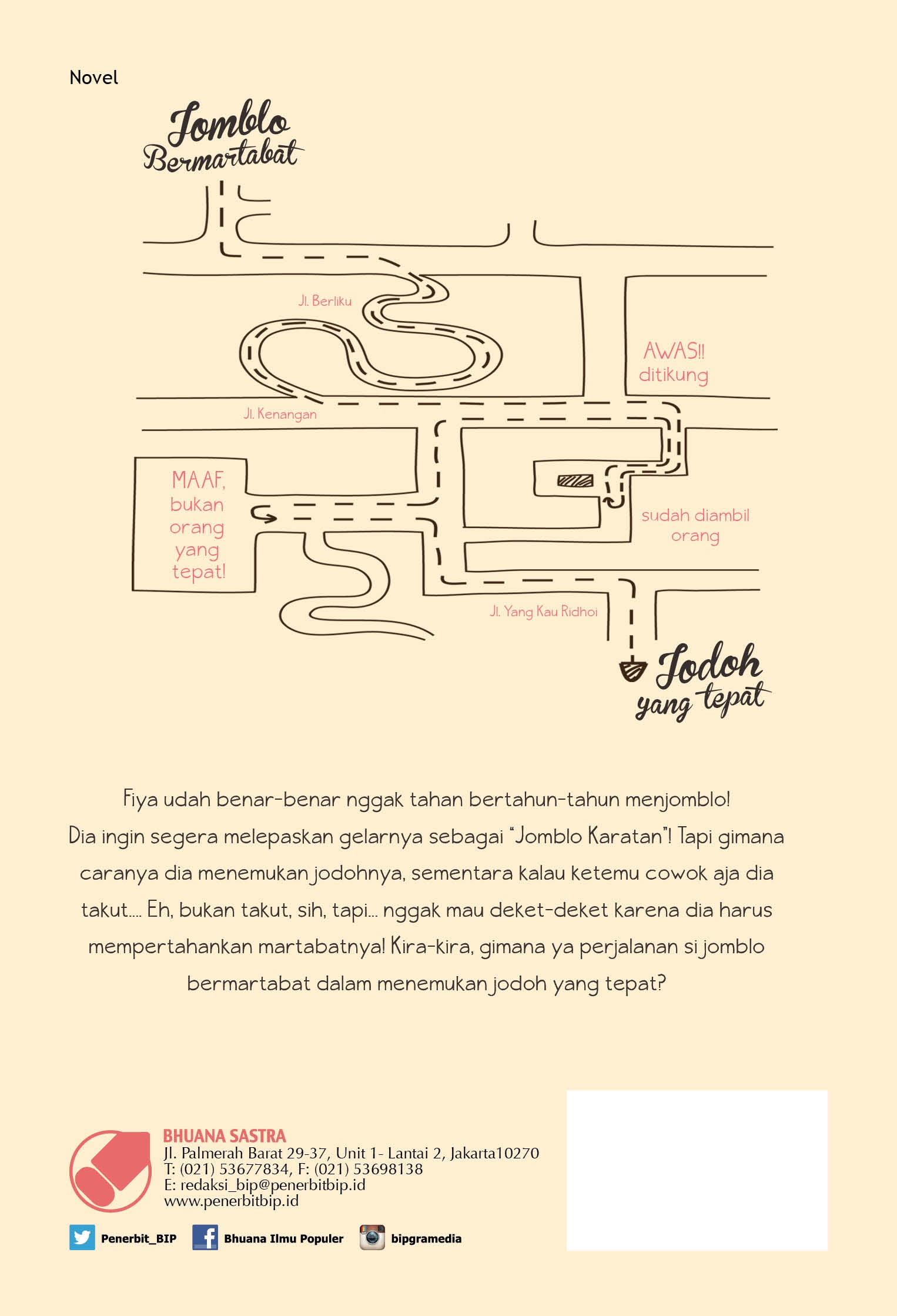 Novel

Jomblo Bermartabat

Jl. Berliku

AWAS!! ditikung

Jl. Kenangan

MAAF, bukan orang yang tepat!

sudah diambil orang

Jl. Yang Kau Ridhoi

Jodoh yang tepat

Fiya udah benar-benar nggak tahan bertahun-tahun menjomblo! Dia ingin segera melepaskan gelarnya sebagai "Jomblo Karatan"! Tapi gimana caranya dia menemukan jodohnya, sementara kalau ketemu cowok aja dia takut.... Eh, bukan takut, sih, tapi... nggak mau deket-deket karena dia harus mempertahankan martabatnya! Kira-kira, gimana ya perjalanan si jomblo bermartabat dalam menemukan jodoh yang tepat?

BHUANA SASTRA
Jl. Palmerah Barat 29-37, Unit 1- Lantai 2, Jakarta10270
T: (021) 53677834, F: (021) 53698138
E: redaksi_bip@penerbitbip.id
www.penerbitbip.id

Penerbit_BIP Bhuana Ilmu Populer bipgramedia